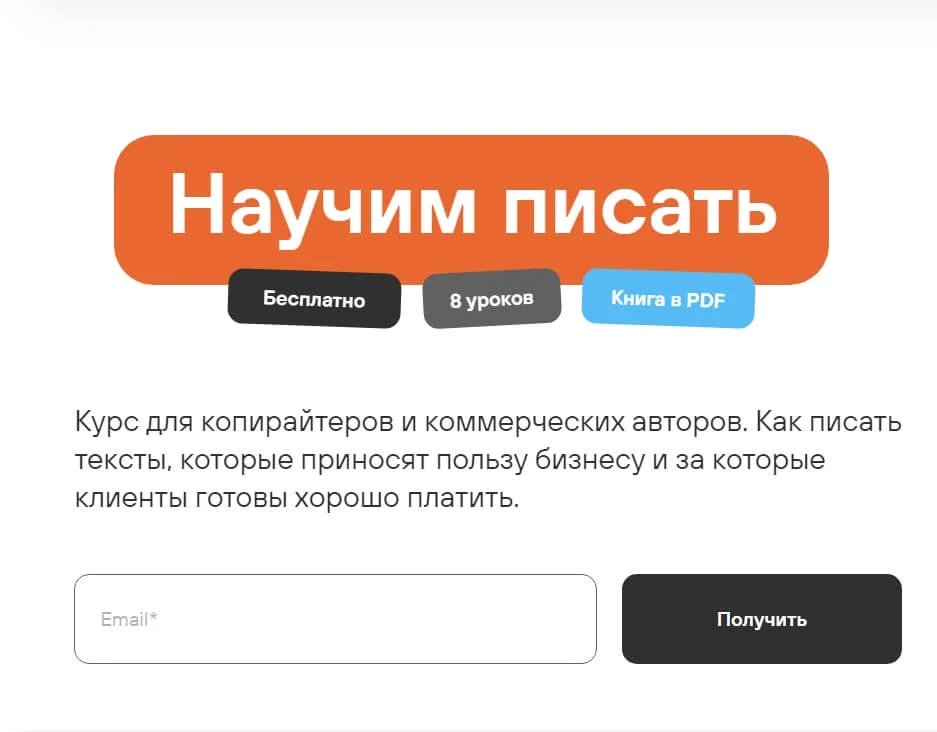 Научим писать

Бесплатно

8 уроков

Книга в PDF

Курс для копирайтеров и коммерческих авторов. Как писать тексты, которые приносят пользу бизнесу и за которые клиенты готовы хорошо платить.

Email*

Получить