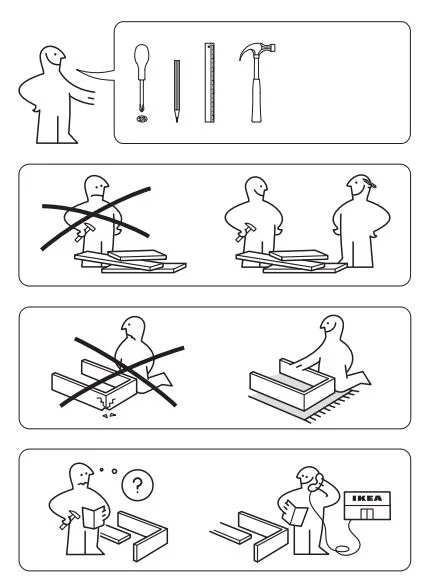 ?

IKEA