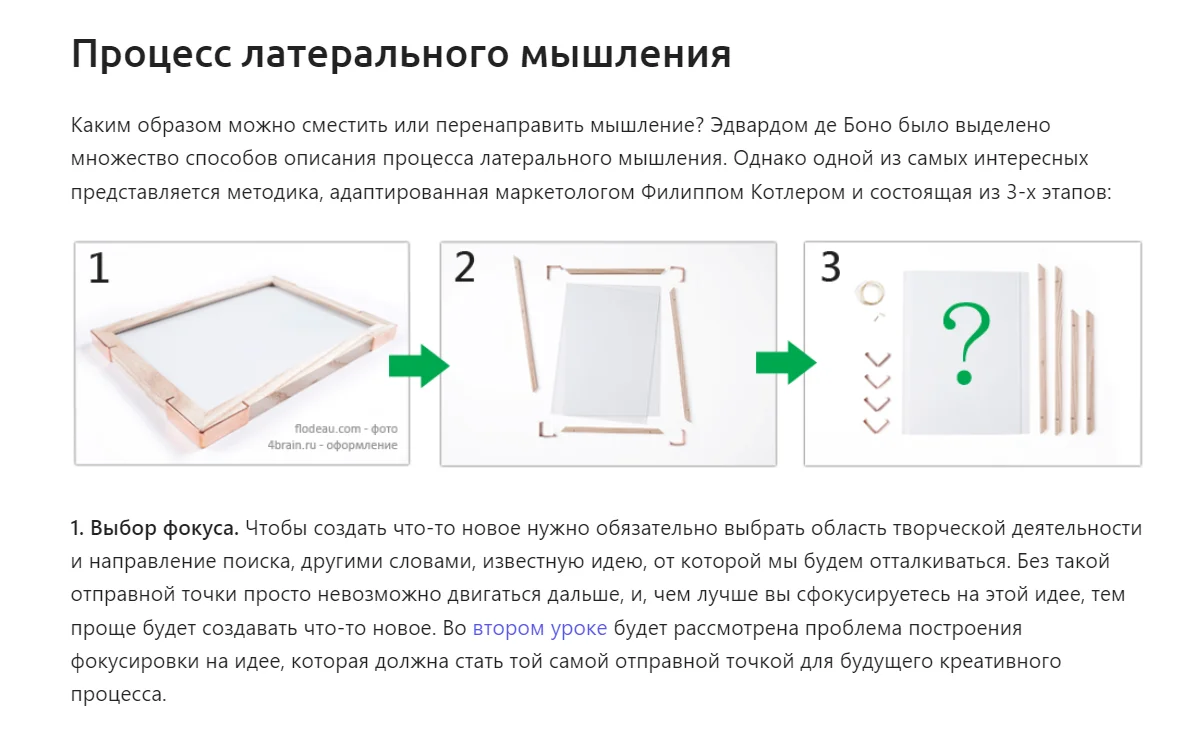 Процесс латерального мышления

Каким образом можно сместить или перенаправить мышление? Эдвардом де Боно было выделено множество способов описания процесса латерального мышления. Однако одной из самых интересных представляется методика, адаптированная маркетологом Филиппом Котлером и состоящая из 3-х этапов:

1

flodeau.com - фото
4brain.ru - оформление

2

3

?

1. Выбор фокуса. Чтобы создать что-то новое нужно обязательно выбрать область творческой деятельности и направление поиска, другими словами, известную идею, от которой мы будем отталкиваться. Без такой отправной точки просто невозможно двигаться дальше, и, чем лучше вы сфокусируетесь на этой идее, тем проще будет создавать что-то новое. Во втором уроке будет рассмотрена проблема построения фокусировки на идее, которая должна стать той самой отправной точкой для будущего креативного процесса.