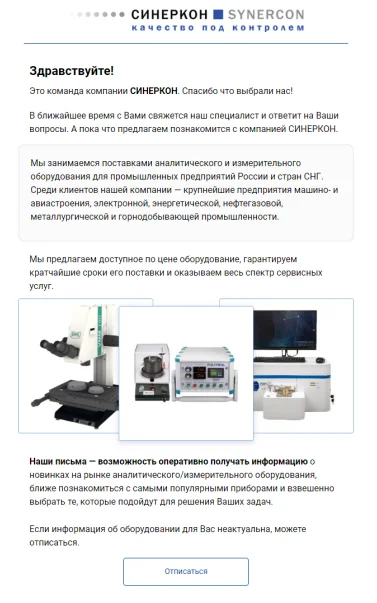 СИНЕРКОН SYNERCON
качество под контролем

Здравствуйте!

Это команда компании СИНЕРКОН. Спасибо что выбрали нас!

В ближайшее время с Вами свяжется наш специалист и ответит на Ваши вопросы. А пока что предлагаем познакомится с компанией СИНЕРКОН.

Мы занимаемся поставками аналитического и измерительного оборудования для промышленных предприятий России и стран СНГ. Среди клиентов нашей компании — крупнейшие предприятия машино- и авиастроения, электронной, энергетической, нефтегазовой, металлургической и горнодобывающей промышленности.

Мы предлагаем доступное по цене оборудование, гарантируем кратчайшие сроки его поставки и оказываем весь спектр сервисных услуг.

Наши письма — возможность оперативно получать информацию о новинках на рынке аналитического/измерительного оборудования, ближе познакомиться с самыми популярными приборами и взвешенно выбрать те, которые подойдут для решения Ваших задач.

Если информация об оборудовании для Вас неактуальна, можете отписаться.

Отписаться