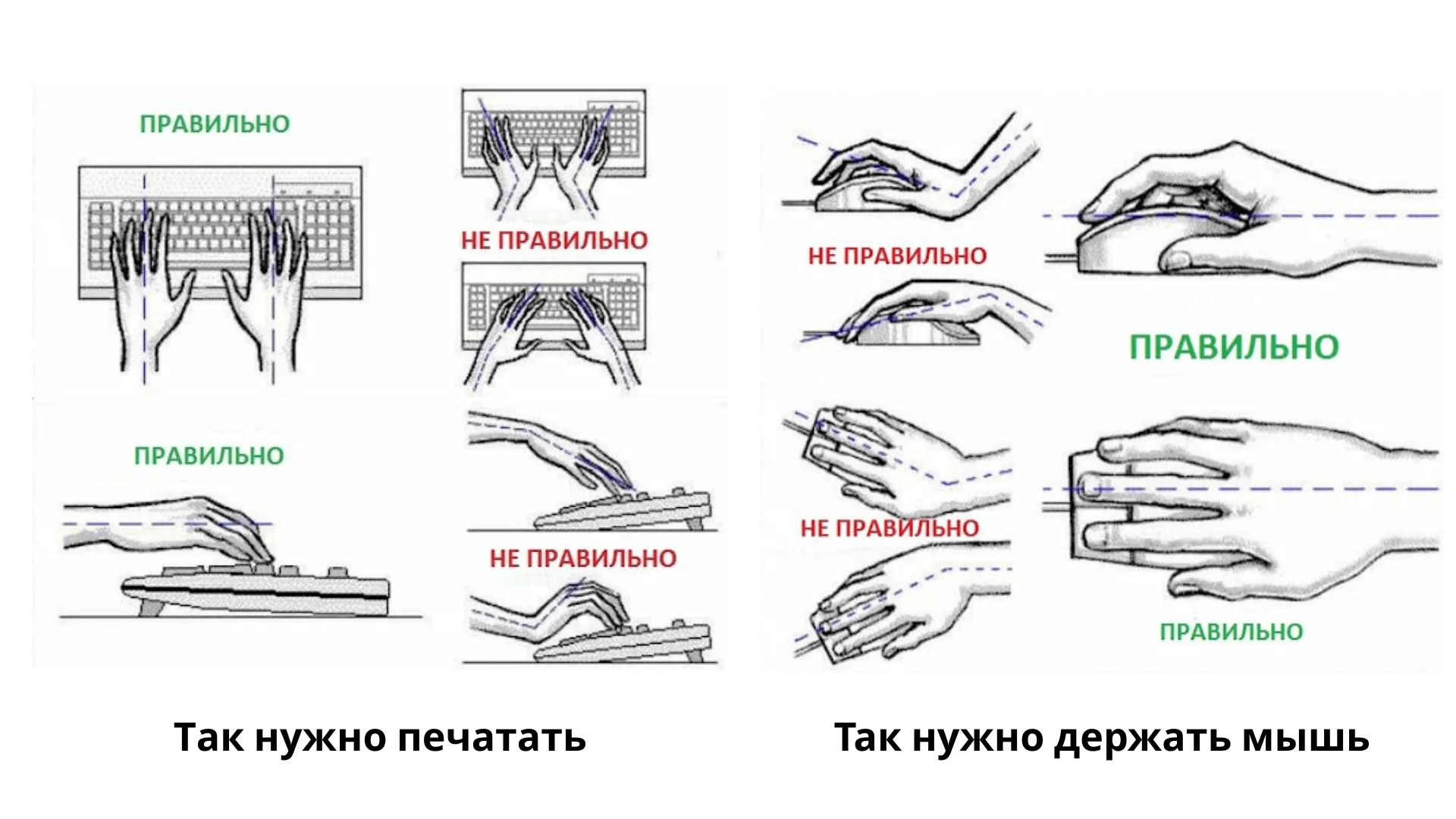 ПРАВИЛЬНО

НЕ ПРАВИЛЬНО

ПРАВИЛЬНО

НЕ ПРАВИЛЬНО

Так нужно печатать

НЕ ПРАВИЛЬНО

ПРАВИЛЬНО

НЕ ПРАВИЛЬНО

ПРАВИЛЬНО

Так нужно держать мышь