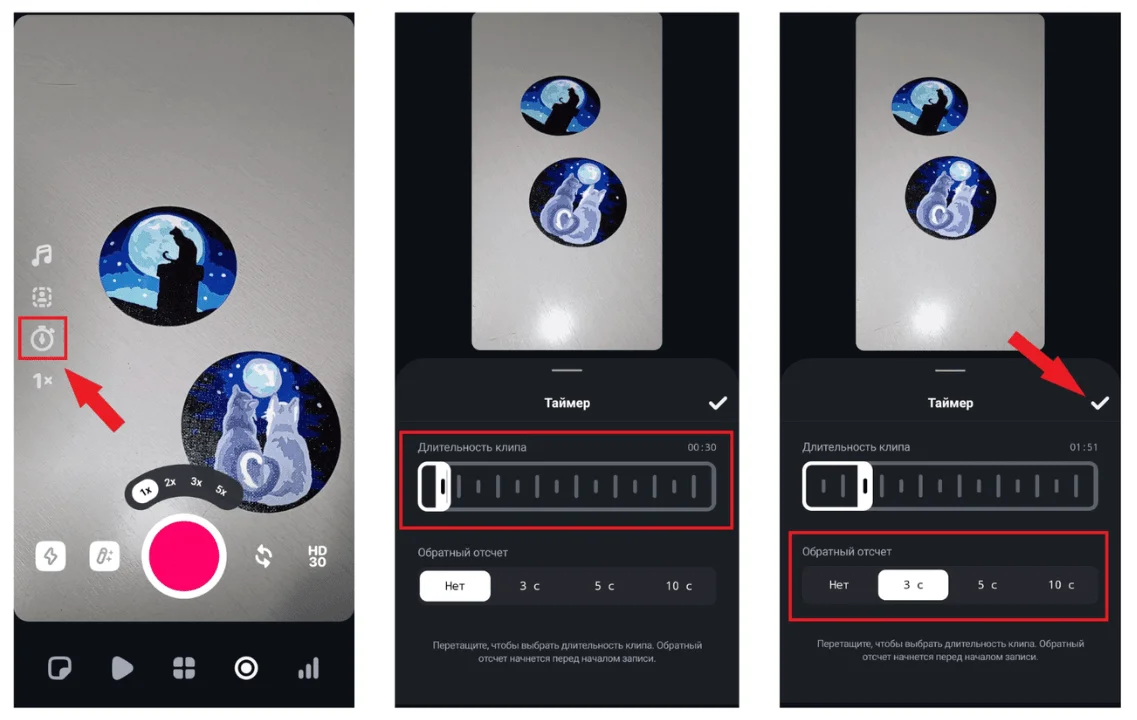 1×

1x 2x 3x 5x

HD 30

Таймер

Длительность клипа 00:30

Обратный отсчет

Нет 3 с 5 с 10 с

Перетащите, чтобы выбрать длительность клипа. Обратный отсчет начнется перед началом записи.

Таймер

Длительность клипа 01:51

Обратный отсчет

Нет 3 с 5 с 10 с

Перетащите, чтобы выбрать длительность клипа. Обратный отсчет начнется перед началом записи.