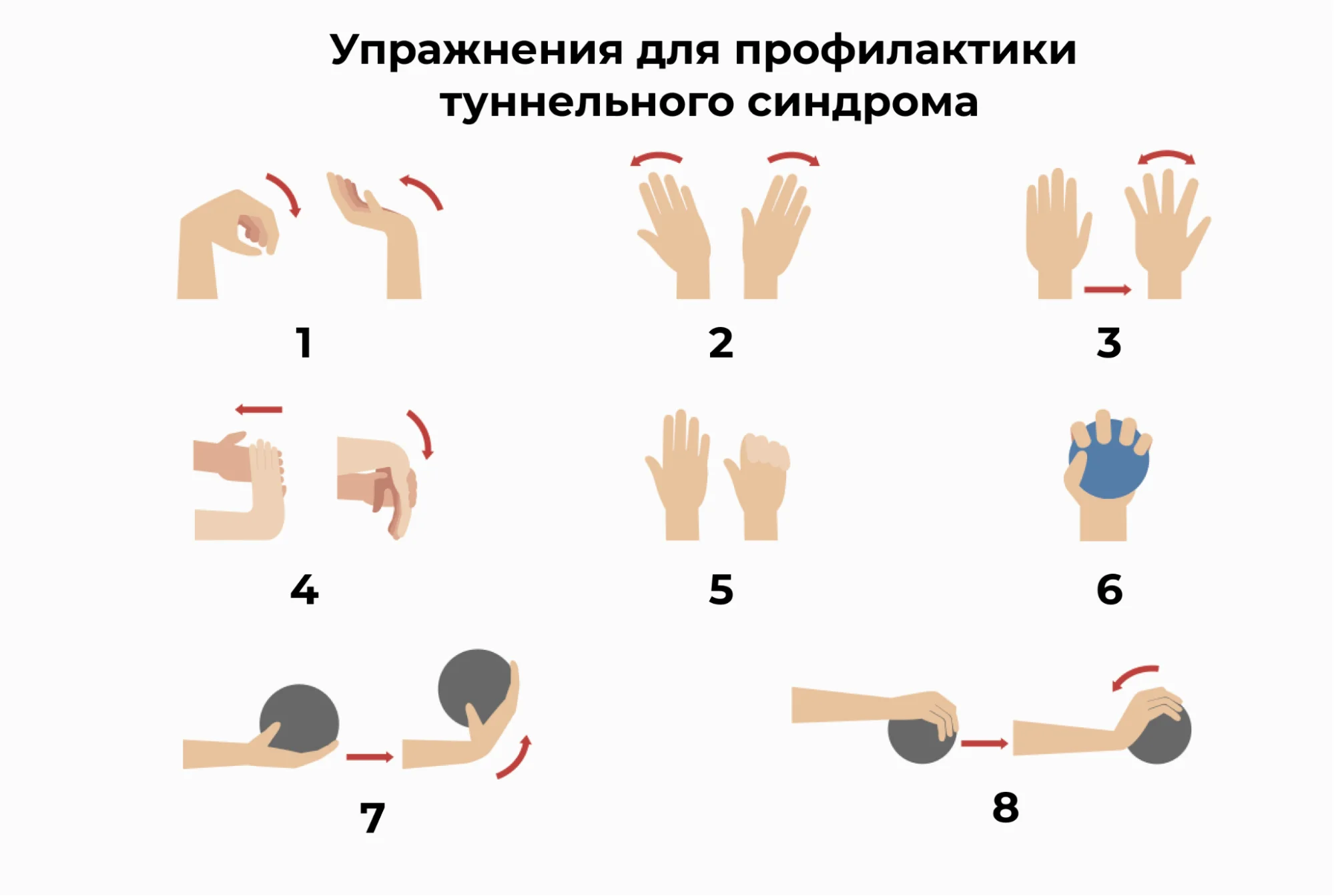 Упражнения для профилактики туннельного синдрома

1

2

3

4

5

6

7

8