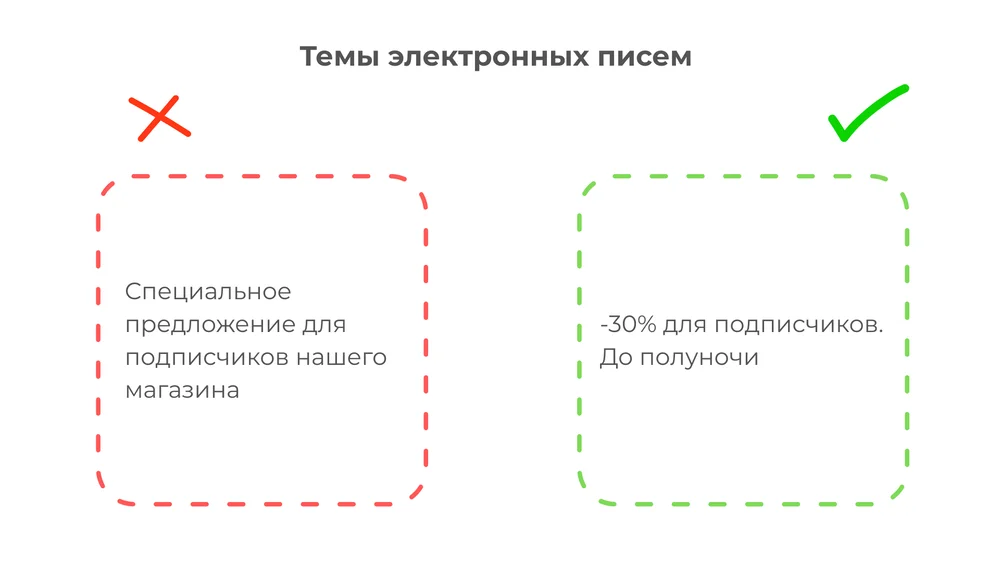 Темы электронных писем

Специальное предложение для подписчиков нашего магазина

-30% для подписчиков. До полуночи