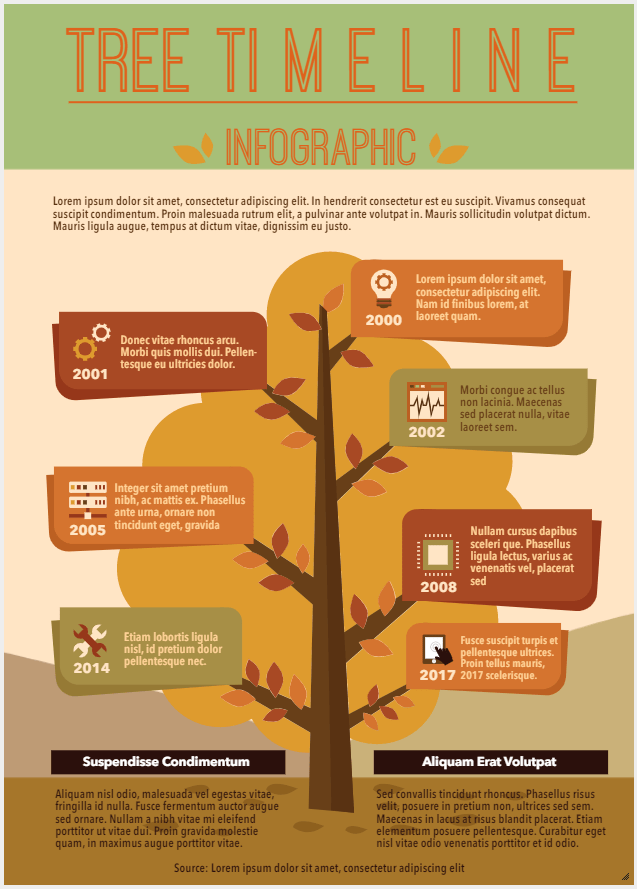 TREE TIMELINE

INFOGRAPHIC

Lorem ipsum dolor sit amet, consectetur adipiscing elit. In hendrerit consectetur est eu suscipit. Vivamus consequat suscipit condimentum. Proin malesuada rutrum elit, a pulvinar ante volutpat in. Mauris sollicitudin volutpat dictum. Mauris ligula augue, tempus at dictum vitae, dignissim eu justo.

2000
Lorem ipsum dolor sit amet, consectetur adipiscing elit. Nam id finibus lorem, at laoreet quam.

2001
Donec vitae rhoncus arcu. Morbi quis mollis dui. Pellentesque eu ultricies dolor.

2002
Morbi congue ac tellus non lacinia. Maecenas sed placerat nulla, vitae laoreet sem.

2005
Integer sit amet pretium nibh, ac mattis ex. Phasellus ante urna, ornare non tincidunt eget, gravida

2008
Nullam cursus dapibus sceleri que. Phasellus ligula lectus, varius ac venenatis vel, placerat sed

2014
Etiam lobortis ligula nisl, id pretium dolor pellentesque nec.

2017
Fusce suscipit turpis et pellentesque ultrices. Proin tellus mauris, 2017 scelerisque.

Suspendisse Condimentum

Aliquam nisl odio, malesuada vel egestas vitae, fringilla id nulla. Fusce fermentum auctor augue sed ornare. Nullam a nibh vitae mi eleifend porttitor ut vitae dui. Proin gravida molestie quam, in maximus augue porttitor vitae.

Aliquam Erat Volutpat

Sed convallis tincidunt rhoncus. Phasellus risus velit, posuere in pretium non, ultrices sed sem. Maecenas in lacus at risus blandit placerat. Etiam elementum posuere pellentesque. Curabitur eget nisl vitae odio venenatis porttitor et id odio.

Source: Lorem ipsum dolor sit amet, consectetur adipiscing elit