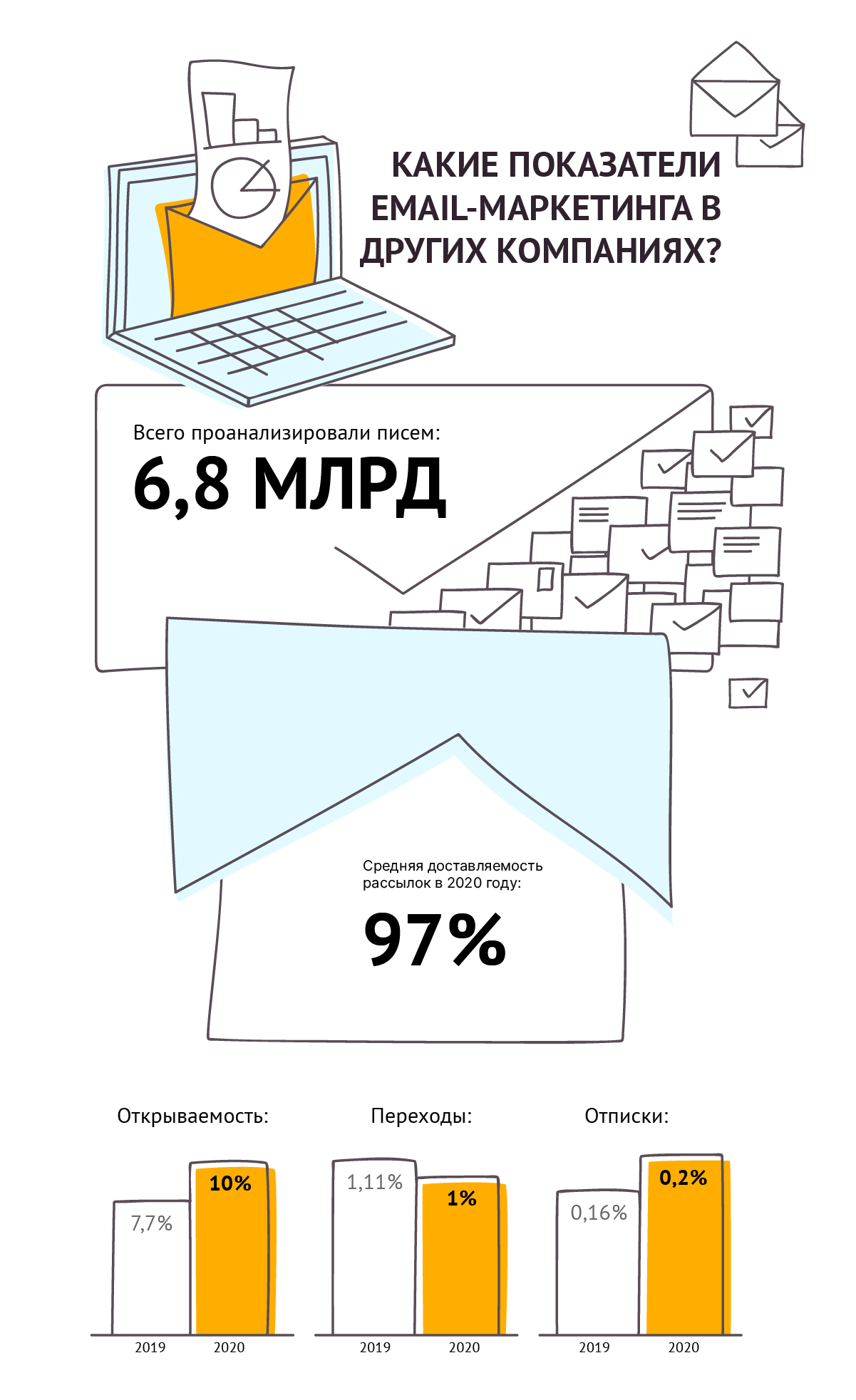 КАКИЕ ПОКАЗАТЕЛИ EMAIL-МАРКЕТИНГА В ДРУГИХ КОМПАНИЯХ?

Всего проанализировали писем:

6,8 МЛРД

Средняя доставляемость рассылок в 2020 году:

97%

Открываемость:

7,7%

10%

2019

2020

Переходы:

1,11%

1%

2019

2020

Отписки:

0,16%

0,2%

2019

2020