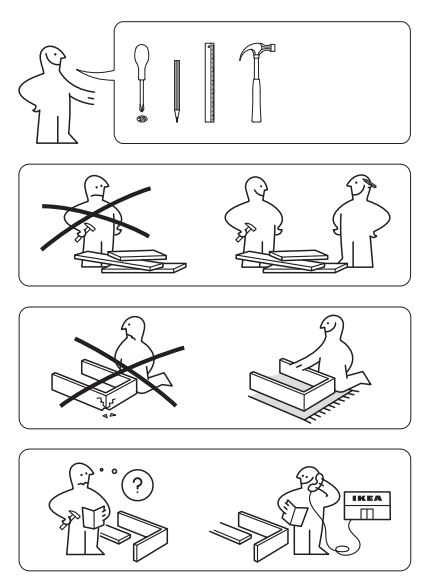 ?

IKEA