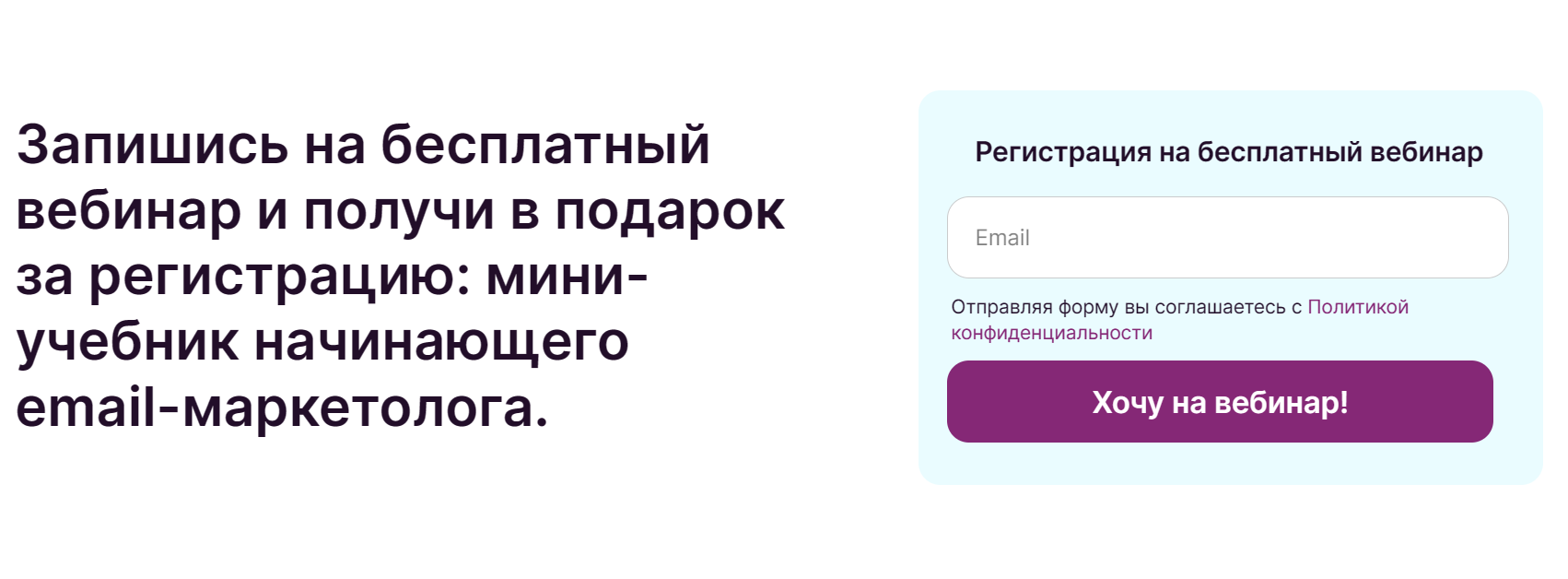 Запишись на бесплатный вебинар и получи в подарок за регистрацию: мини-учебник начинающего email-маркетолога.

Регистрация на бесплатный вебинар

Email

Отправляя форму вы соглашаетесь с Политикой конфиденциальности

Хочу на вебинар!