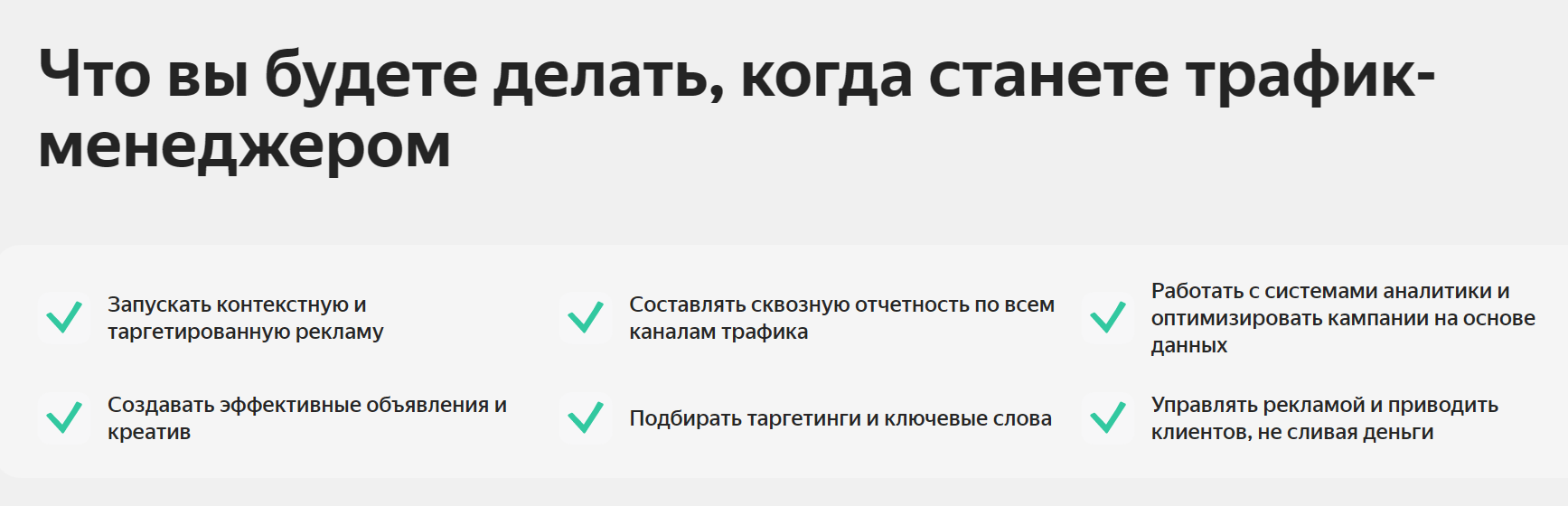 Что вы будете делать, когда станете трафик-менеджером

Запускать контекстную и таргетированную рекламу

Составлять сквозную отчетность по всем каналам трафика

Работать с системами аналитики и оптимизировать кампании на основе данных

Создавать эффективные объявления и креатив

Подбирать таргетинги и ключевые слова

Управлять рекламой и приводить клиентов, не сливая деньги