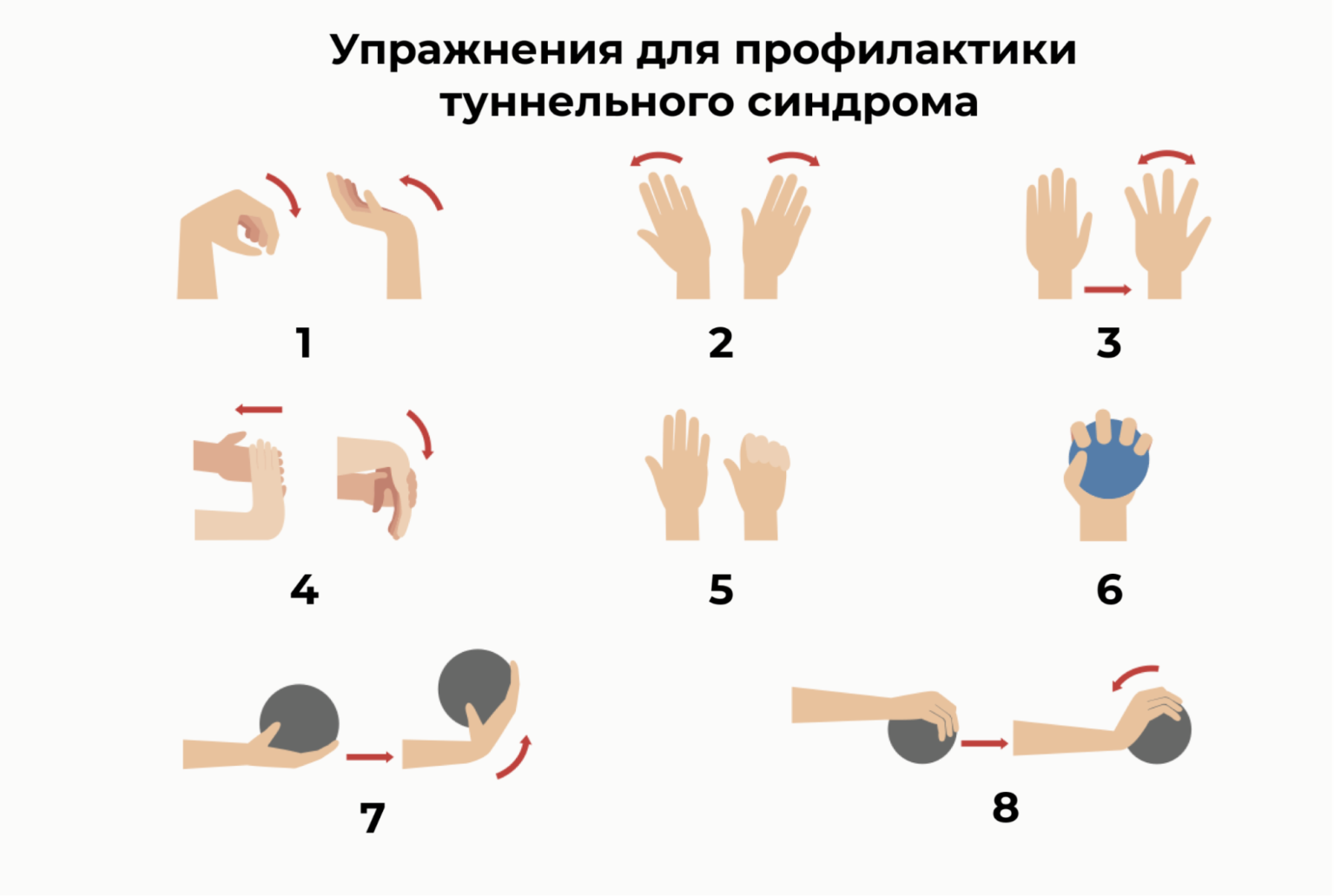 Упражнения для профилактики туннельного синдрома

1

2

3

4

5

6

7

8